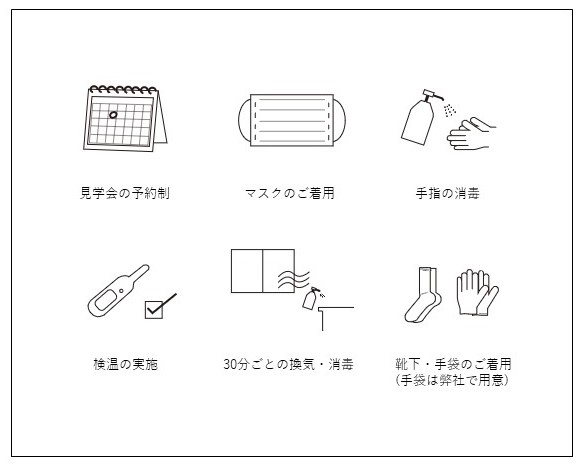 見学会の予約制

マスクのご着用

手指の消毒

検温の実施

30分ごとの換気・消毒

靴下・手袋のご着用
(手袋は弊社で用意)