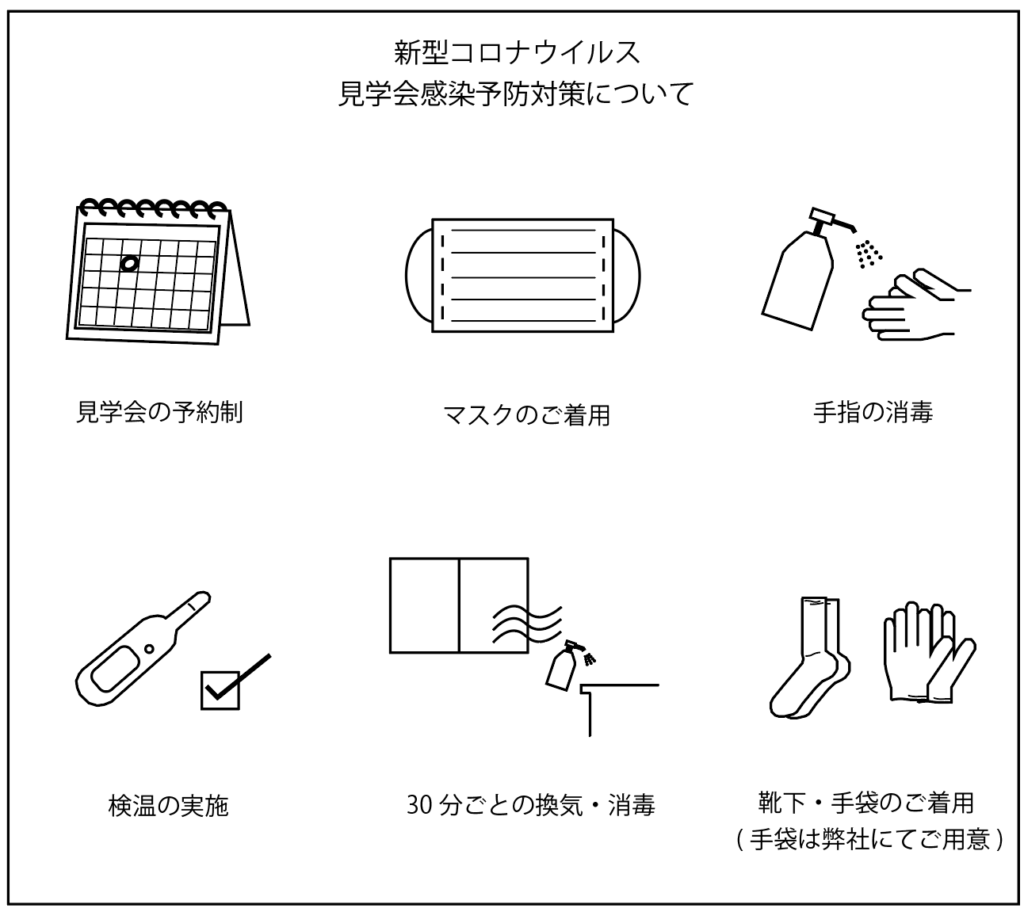 新型コロナウイルス
見学会感染予防対策について

見学会の予約制

マスクのご着用

手指の消毒

検温の実施

30 分ごとの換気・消毒

靴下・手袋のご着用
( 手袋は弊社にてご用意 )